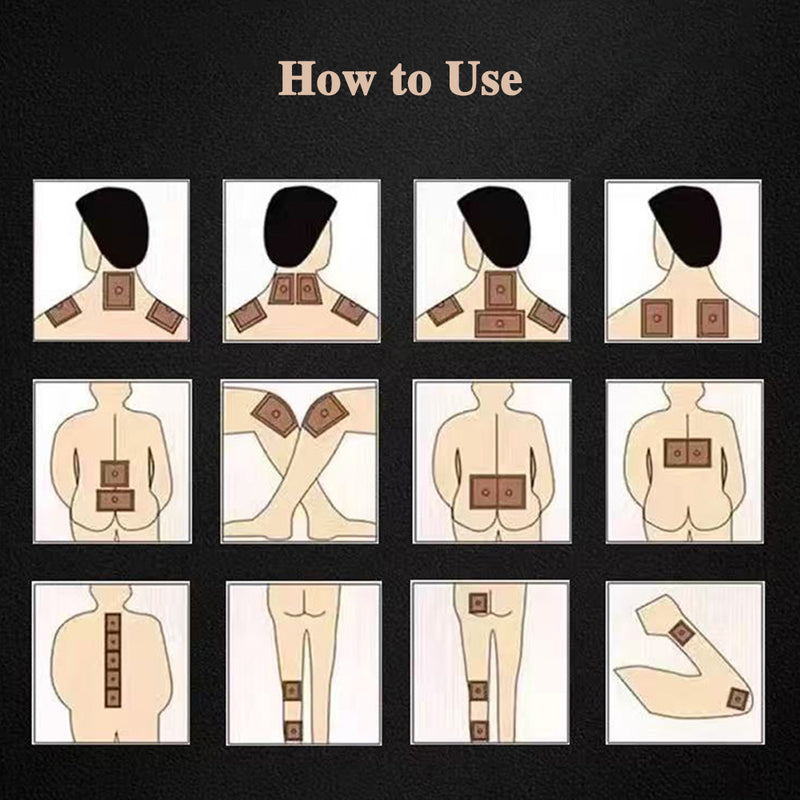 How to Use